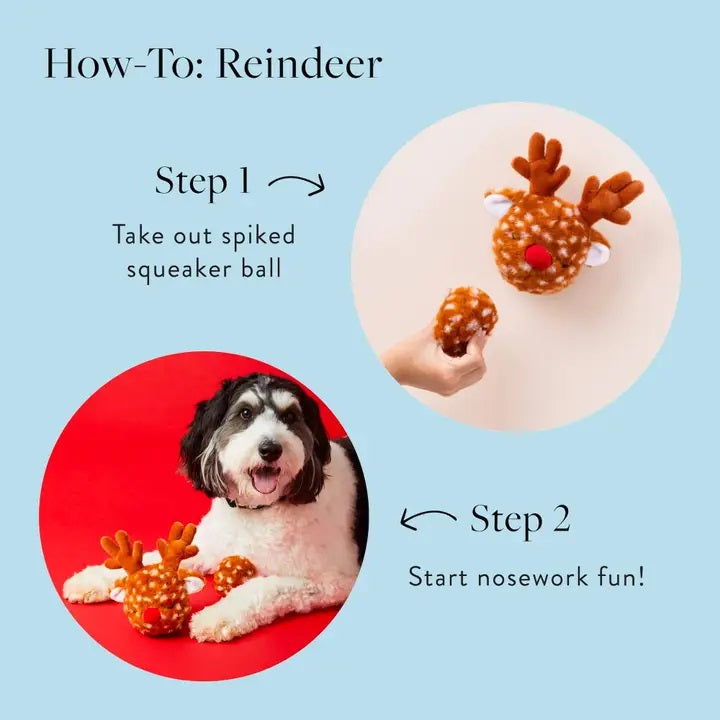 How-To: Reindeer

Step 1

Take out spiked squeaker ball

Step 2

Start nosework fun!